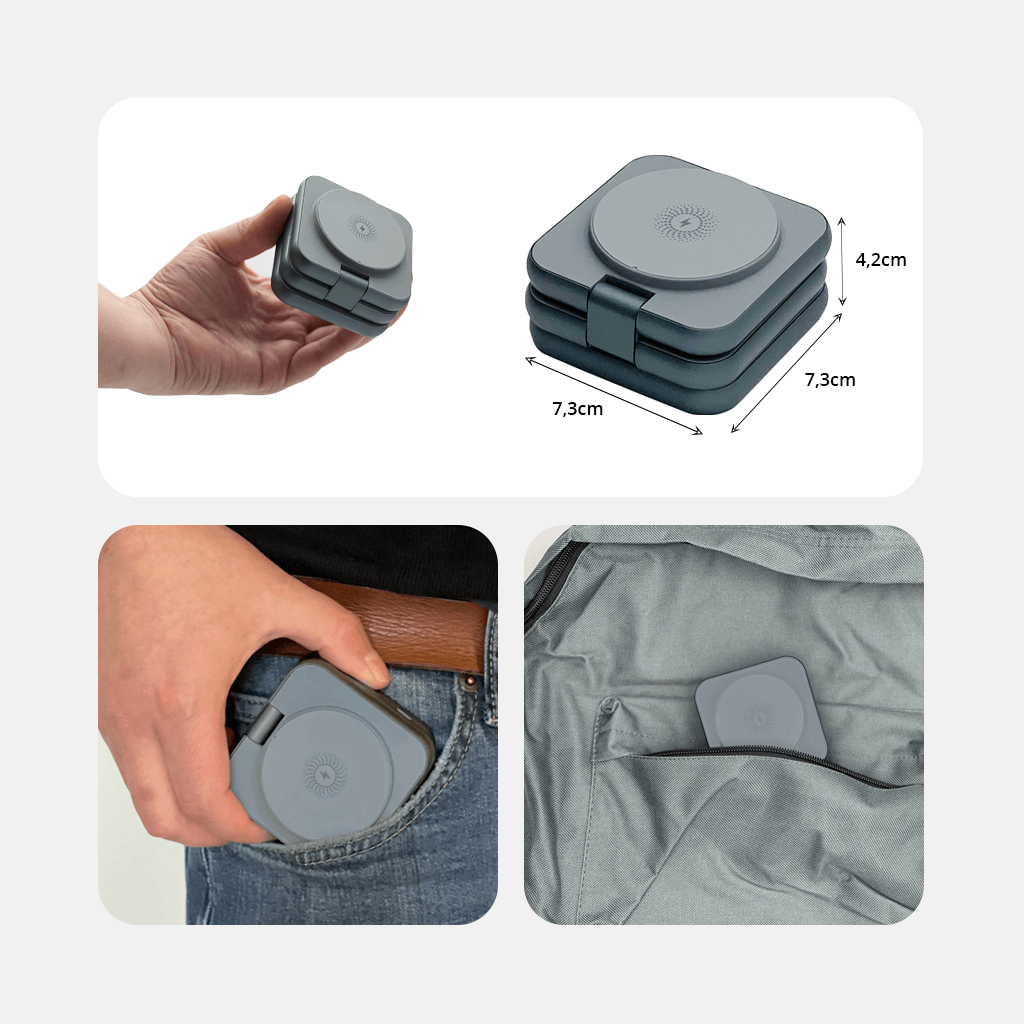 4,2cm

7,3cm

7,3cm